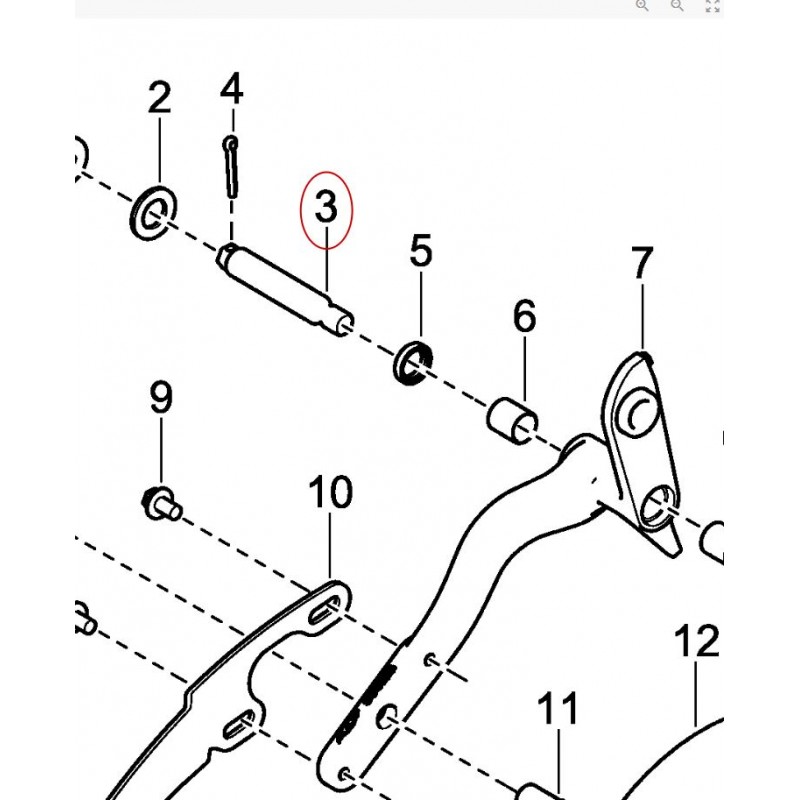 2
4
3
5
7
6
9
10
12
11